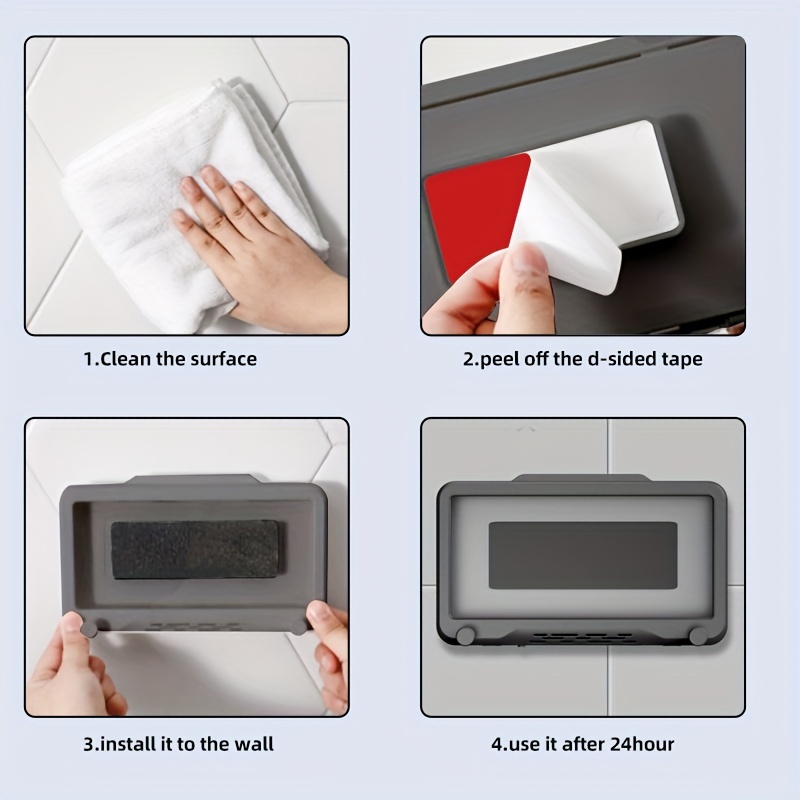 1.Clean the surface

2.peel off the d-sided tape

3.install it to the wall

4.use it after 24hour